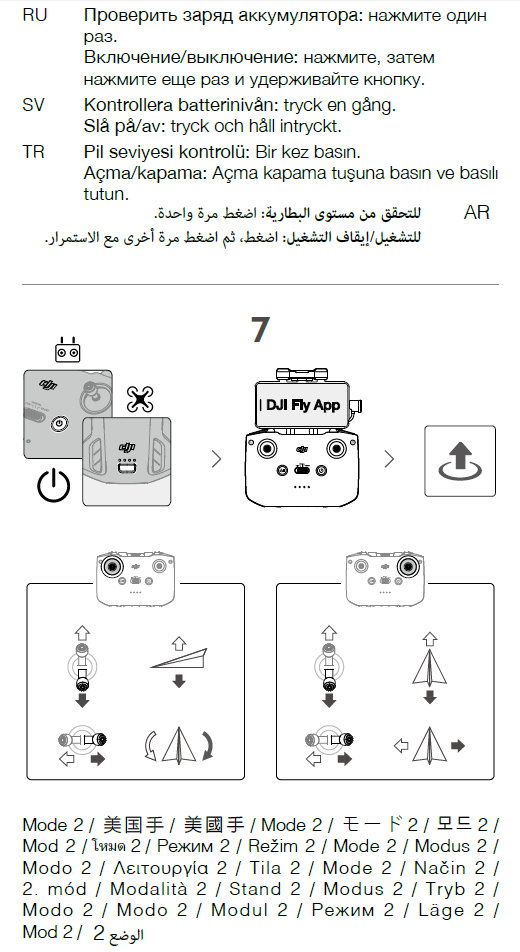 RU Проверить заряд аккумулятора: нажмите один раз.
Включение/выключение: нажмите, затем нажмите еще раз и удерживайте кнопку.

SV Kontrollera batterinivån: tryck en gång.
Slå på/av: tryck och håll intryckt.

TR Pil seviyesi kontrolü: Bir kez basın.
Açma/kapama: Açma kapama tuşuna basın ve basılı tutun.

AR للتحقق من مستوى البطارية: اضغط مرة واحدة.
للتشغيل/إيقاف التشغيل: اضغط، ثم اضغط مرة أخرى مع الاستمرار.

7

DJI Fly App

Mode 2 / 美国手 / 美國手 / Mode 2 / モード 2 / 모드 2 / Mod 2 / โหมด 2 / Режим 2 / Režim 2 / Mode 2 / Modus 2 / Modo 2 / Λειτουργία 2 / Tila 2 / Mode 2 / Način 2 / 2. mód / Modalità 2 / Stand 2 / Modus 2 / Tryb 2 / Modo 2 / Modo 2 / Modul 2 / Режим 2 / Läge 2 / Mod 2 / الوضع 2